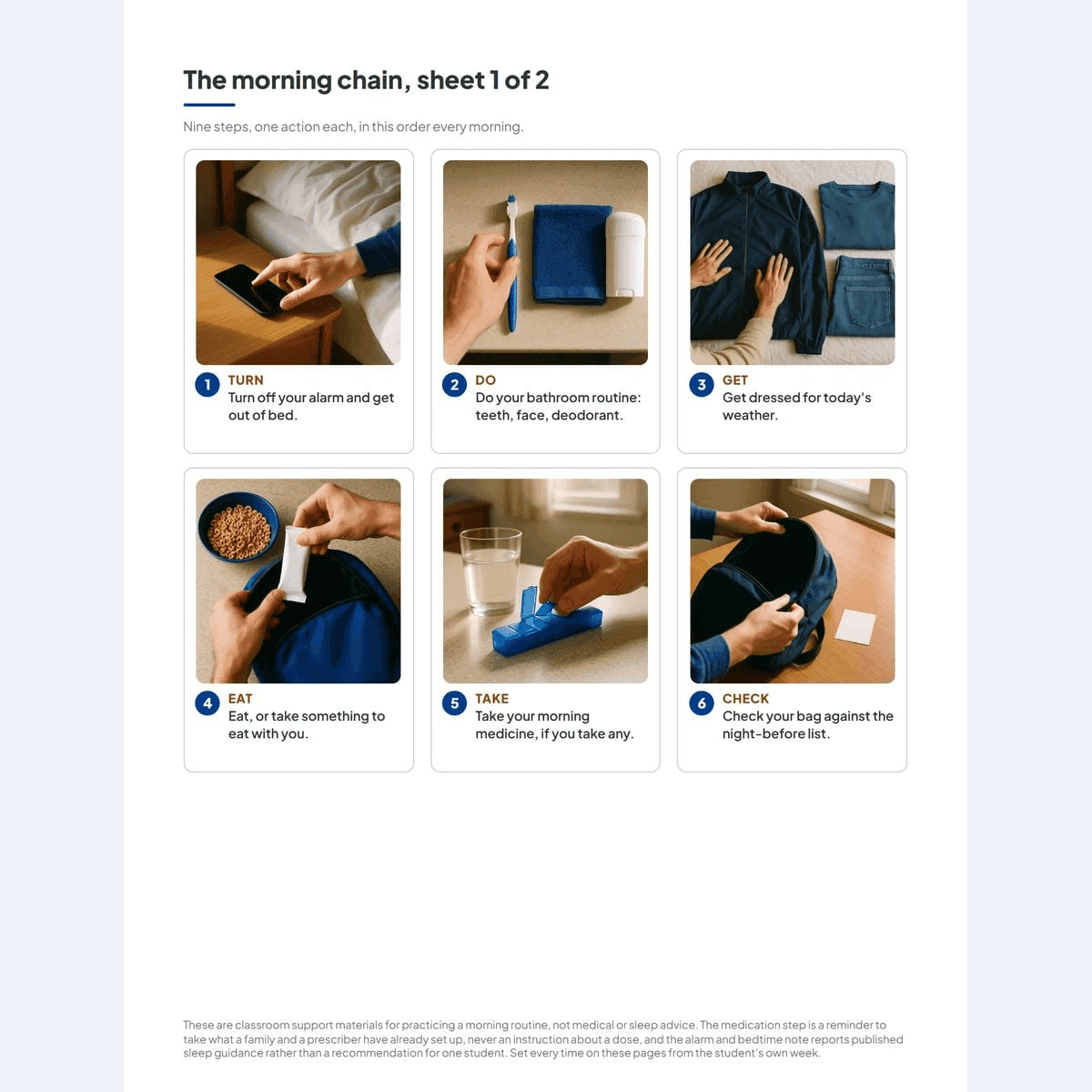 The morning chain, sheet 1 of 2

Nine steps, one action each, in this order every morning.

1 TURN
Turn off your alarm and get out of bed.

2 DO
Do your bathroom routine: teeth, face, deodorant.

3 GET
Get dressed for today's weather.

4 EAT
Eat, or take something to eat with you.

5 TAKE
Take your morning medicine, if you take any.

6 CHECK
Check your bag against the night-before list.

These are classroom support materials for practicing a morning routine, not medical or sleep advice. The medication step is a reminder to take what a family and a prescriber have already set up, never an instruction about a dose, and the alarm and bedtime note reports published sleep guidance rather than a recommendation for one student. Set every time on these pages from the student's own week.