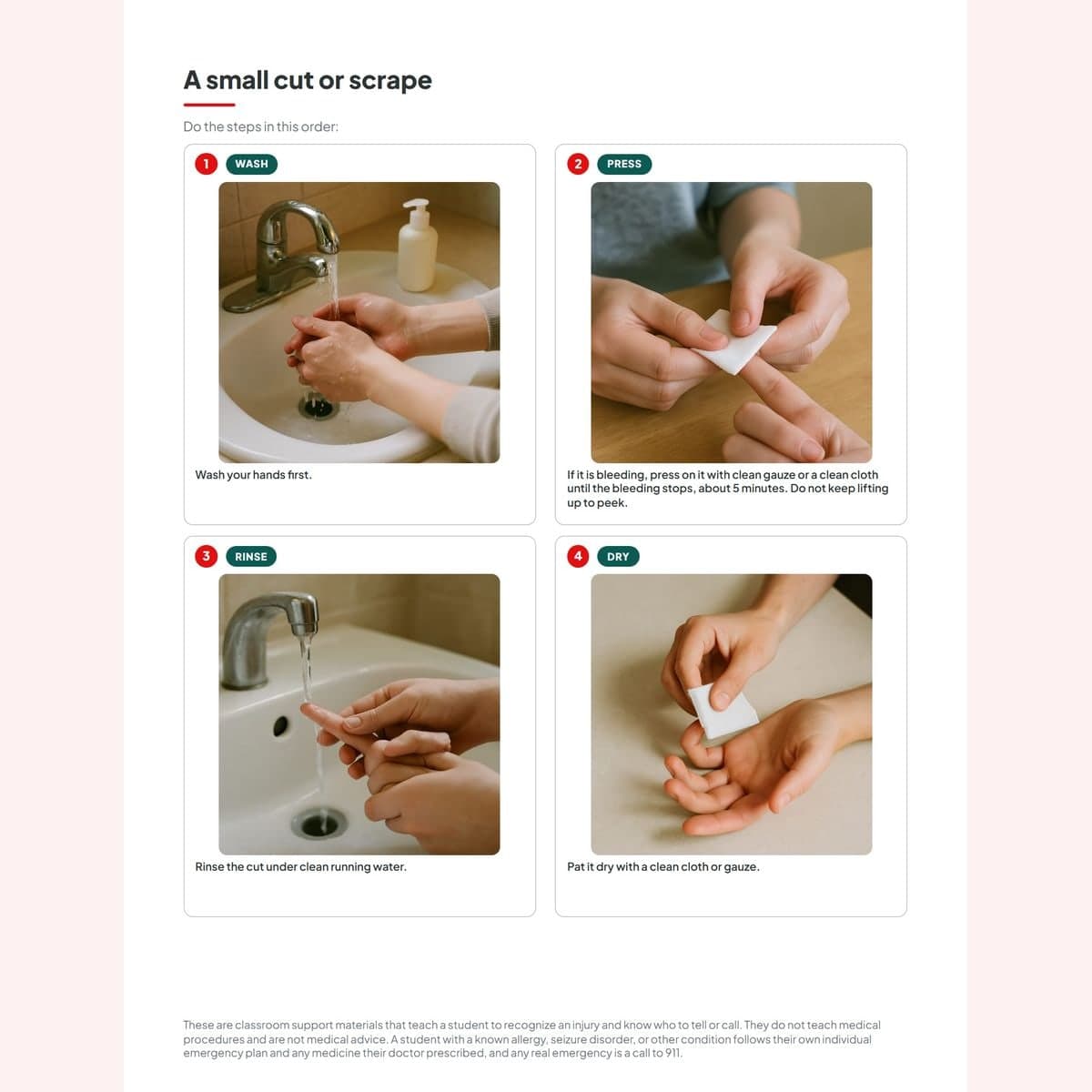 A small cut or scrape

Do the steps in this order:

1 WASH

Wash your hands first.

2 PRESS

If it is bleeding, press on it with clean gauze or a clean cloth until the bleeding stops, about 5 minutes. Do not keep lifting up to peek.

3 RINSE

Rinse the cut under clean running water.

4 DRY

Pat it dry with a clean cloth or gauze.

These are classroom support materials that teach a student to recognize an injury and know who to tell or call. They do not teach medical procedures and are not medical advice. A student with a known allergy, seizure disorder, or other condition follows their own individual emergency plan and any medicine their doctor prescribed, and any real emergency is a call to 911.