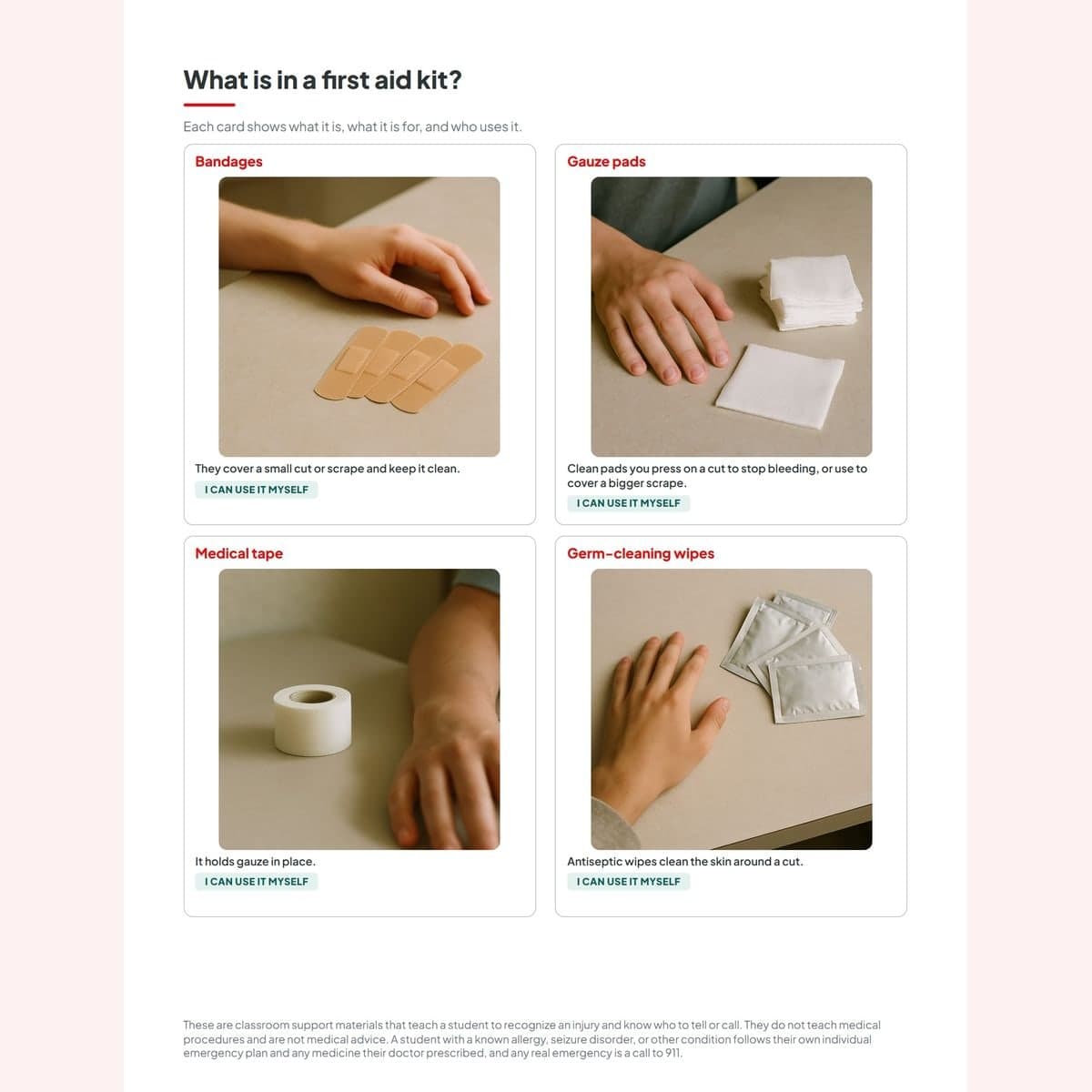 What is in a first aid kit?

Each card shows what it is, what it is for, and who uses it.

Bandages

They cover a small cut or scrape and keep it clean.

I CAN USE IT MYSELF

Gauze pads

Clean pads you press on a cut to stop bleeding, or use to cover a bigger scrape.

I CAN USE IT MYSELF

Medical tape

It holds gauze in place.

I CAN USE IT MYSELF

Germ-cleaning wipes

Antiseptic wipes clean the skin around a cut.

I CAN USE IT MYSELF

These are classroom support materials that teach a student to recognize an injury and know who to tell or call. They do not teach medical procedures and are not medical advice. A student with a known allergy, seizure disorder, or other condition follows their own individual emergency plan and any medicine their doctor prescribed, and any real emergency is a call to 911.