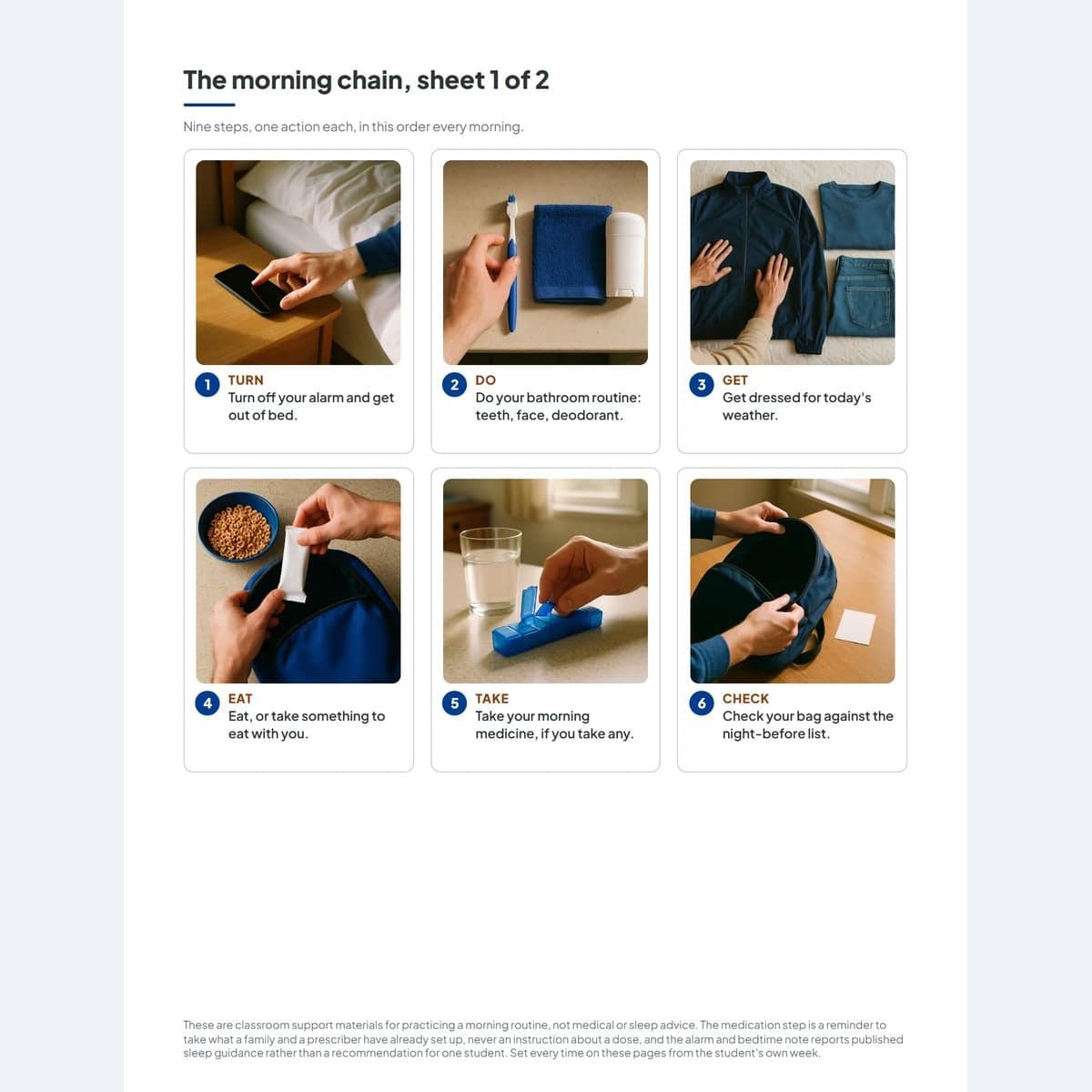 The morning chain, sheet 1 of 2

Nine steps, one action each, in this order every morning.

1 TURN
Turn off your alarm and get out of bed.

2 DO
Do your bathroom routine: teeth, face, deodorant.

3 GET
Get dressed for today's weather.

4 EAT
Eat, or take something to eat with you.

5 TAKE
Take your morning medicine, if you take any.

6 CHECK
Check your bag against the night-before list.

These are classroom support materials for practicing a morning routine, not medical or sleep advice. The medication step is a reminder to take what a family and a prescriber have already set up, never an instruction about a dose, and the alarm and bedtime note reports published sleep guidance rather than a recommendation for one student. Set every time on these pages from the student's own week.