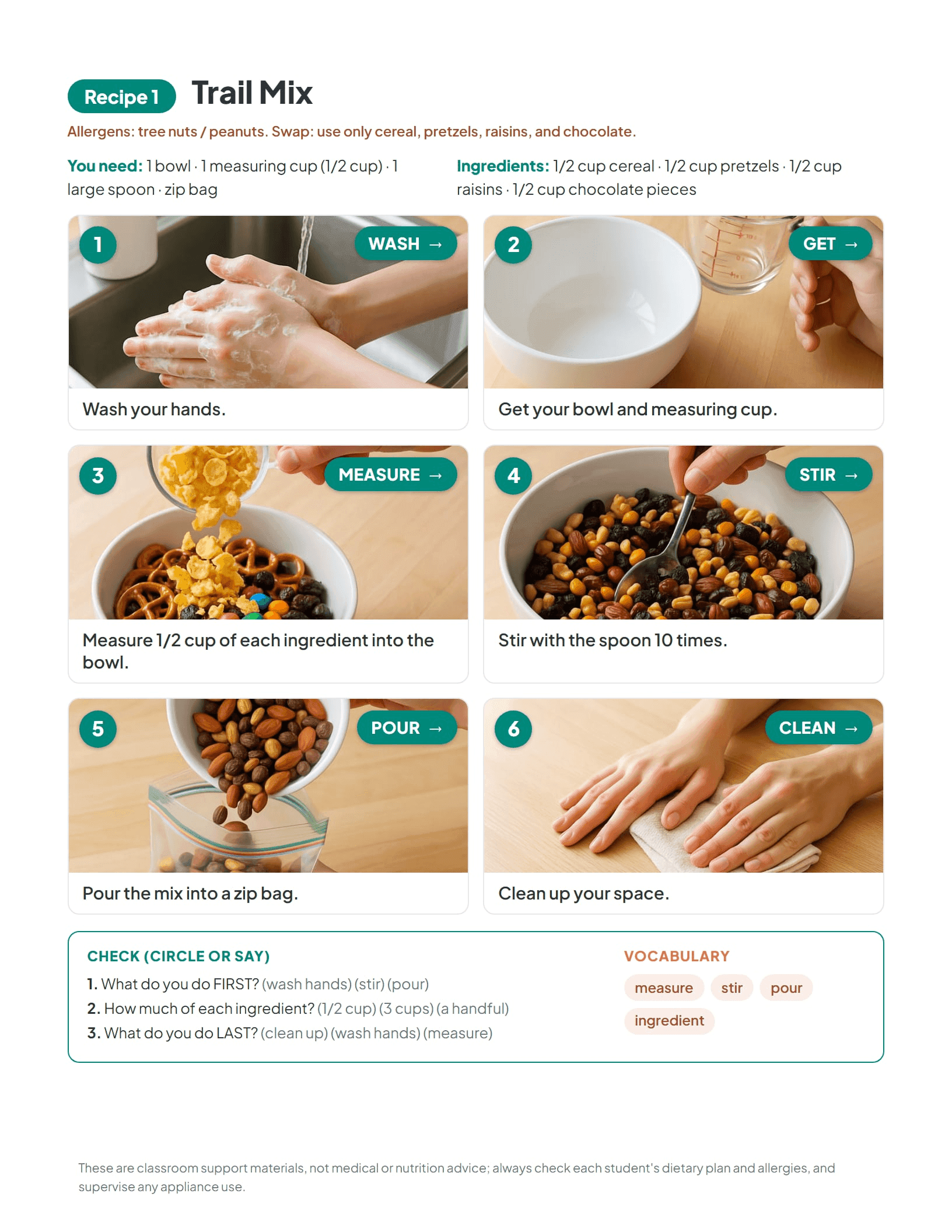 Recipe 1 Trail Mix

Allergens: tree nuts / peanuts. Swap: use only cereal, pretzels, raisins, and chocolate.

You need: 1 bowl · 1 measuring cup (1/2 cup) · 1 large spoon · zip bag

Ingredients: 1/2 cup cereal · 1/2 cup pretzels · 1/2 cup raisins · 1/2 cup chocolate pieces

1 WASH →

Wash your hands.

2 GET →

Get your bowl and measuring cup.

3 MEASURE →

Measure 1/2 cup of each ingredient into the bowl.

4 STIR →

Stir with the spoon 10 times.

5 POUR →

Pour the mix into a zip bag.

6 CLEAN →

Clean up your space.

CHECK (CIRCLE OR SAY)

1. What do you do FIRST? (wash hands) (stir) (pour)
2. How much of each ingredient? (1/2 cup) (3 cups) (a handful)
3. What do you do LAST? (clean up) (wash hands) (measure)

VOCABULARY

measure stir pour ingredient

These are classroom support materials, not medical or nutrition advice; always check each student's dietary plan and allergies, and supervise any appliance use.